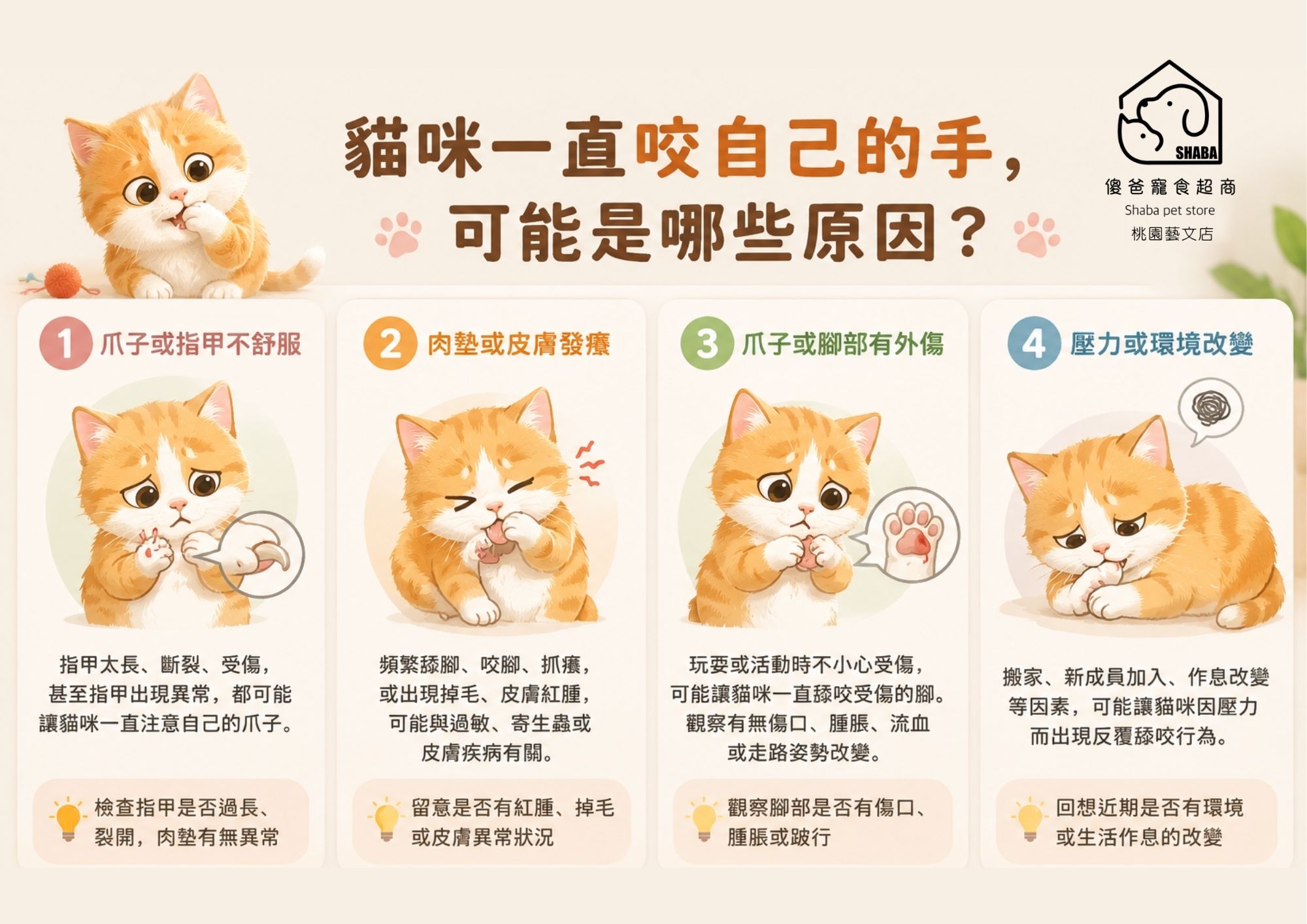 貓咪一直咬自己的手，
可能是哪些原因？

SHABA
傻爸寵食超商
Shaba pet store
桃園藝文店

1 爪子或指甲不舒服

指甲太長、斷裂、受傷，甚至指甲出現異常，都可能讓貓咪一直注意自己的爪子。

檢查指甲是否過長、裂開，肉墊有無異常

2 肉墊或皮膚發癢

頻繁舔腳、咬腳、抓癢，或出現掉毛、皮膚紅腫，可能與過敏、寄生蟲或皮膚疾病有關。

留意是否有紅腫、掉毛或皮膚異常狀況

3 爪子或腳部有外傷

玩耍或活動時不小心受傷，可能讓貓咪一直舔咬受傷的腳。觀察有無傷口、腫脹、流血或走路姿勢改變。

觀察腳部是否有傷口、腫脹或跛行

4 壓力或環境改變

搬家、新成員加入、作息改變等因素，可能讓貓咪因壓力而出現反覆舔咬行為。

回想近期是否有環境或生活作息的改變